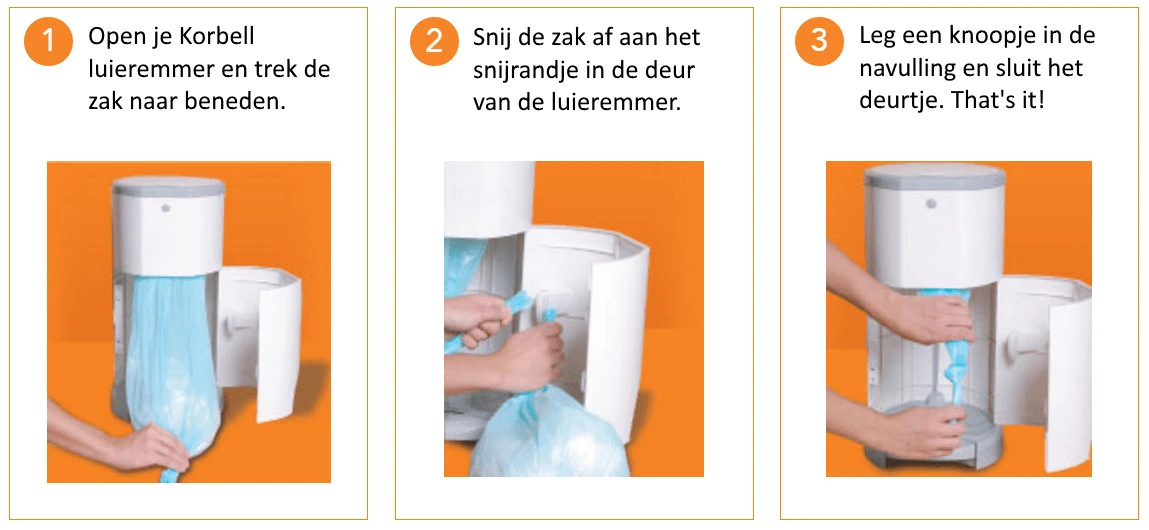 1 Open je Korbell luieremmer en trek de zak naar beneden.

2 Snij de zak af aan het snijrandje in de deur van de luieremmer.

3 Leg een knoopje in de navulling en sluit het deurtje. That's it!